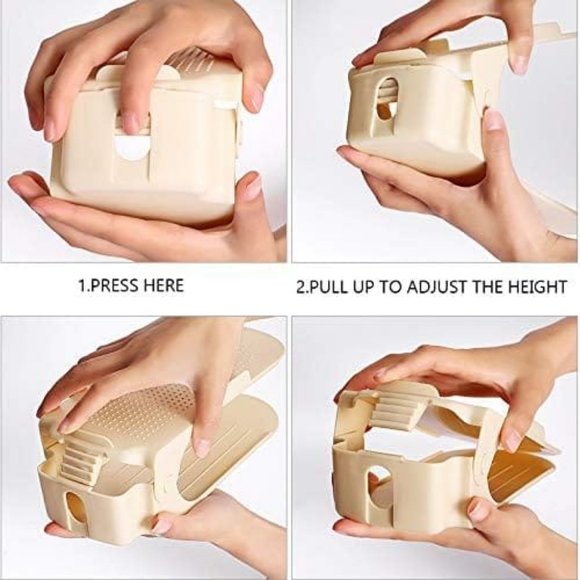 1.PRESS HERE

2.PULL UP TO ADJUST THE HEIGHT